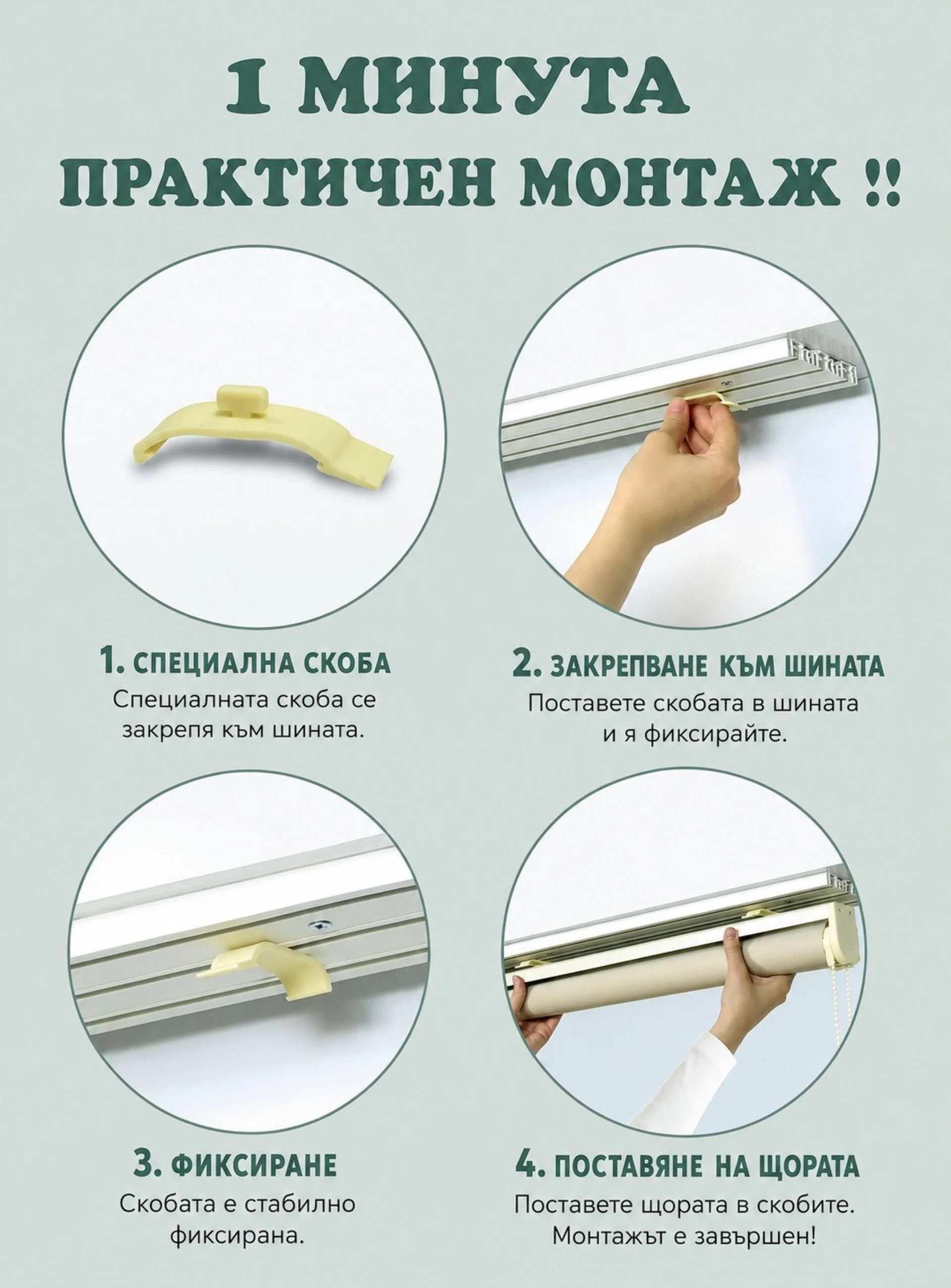 1 МИНУТА
ПРАКТИЧЕН МОНТАЖ !!

1. СПЕЦИАЛНА СКОБА
Специалната скоба се закрепя към шината.

2. ЗАКРЕПВАНЕ КЪМ ШИНАТА
Поставете скобата в шината и я фиксирайте.

3. ФИКСИРАНЕ
Скобата е стабилно фиксирана.

4. ПОСТАВЯНЕ НА ЩОРАТА
Поставете щората в скобите. Монтажът е завършен!